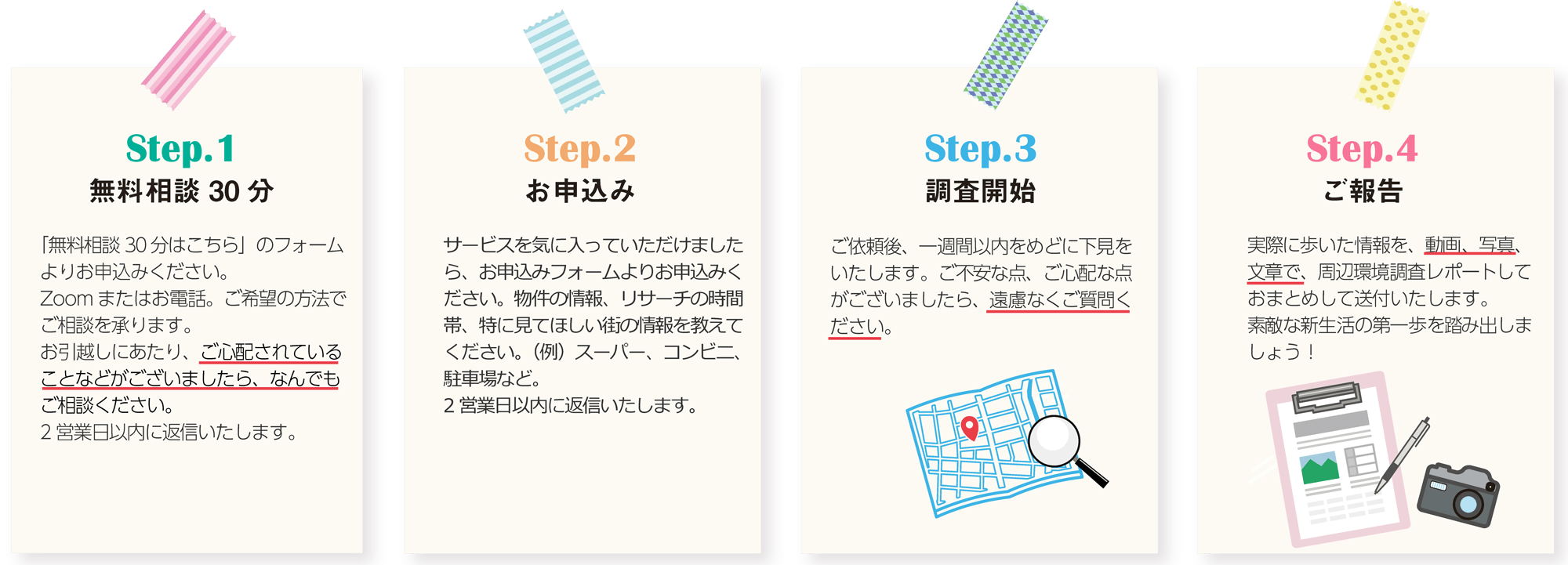 Step.1
無料相談 30 分

「無料相談 30 分はこちら」のフォームよりお申込みください。
Zoom またはお電話。ご希望の方法でご相談を承ります。
お引越しにあたり、ご心配されていることなどがございましたら、なんでもご相談ください。
2 営業日以内に返信いたします。

Step.2
お申込み

サービスを気に入っていただけましたら、お申込みフォームよりお申込みください。物件の情報、リサーチの時間帯、特に見てほしい街の情報を教えてください。（例）スーパー、コンビニ、駐車場など。
2 営業日以内に返信いたします。

Step.3
調査開始

ご依頼後、一週間以内をめどに下見をいたします。ご不安な点、ご心配な点がございましたら、遠慮なくご質問ください。

Step.4
ご報告

実際に歩いた情報を、動画、写真、文章で、周辺環境調査レポートしておまとめして送付いたします。
素敵な新生活の第一歩を踏み出しましょう！